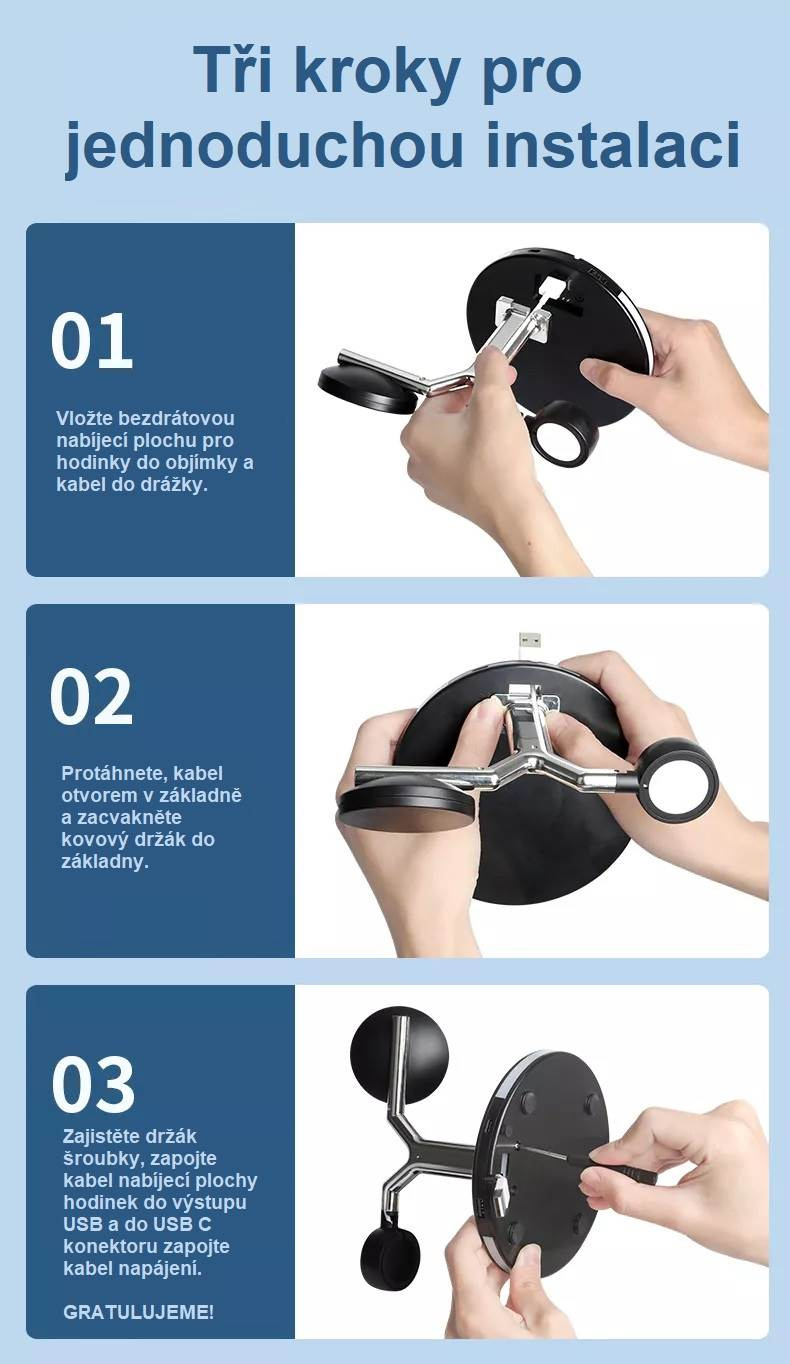 Tři kroky pro jednoduchou instalaci

01

Vložte bezdrátovou nabíjecí plochu pro hodinky do objímky a kabel do drážky.

02

Protáhnete, kabel otvorem v základně a zacvakněte kovový držák do základny.

03

Zajistěte držák šroubky, zapojte kabel nabíjecí plochy hodinek do výstupu USB a do USB C konektoru zapojte kabel napájení.

GRATULUJEME!