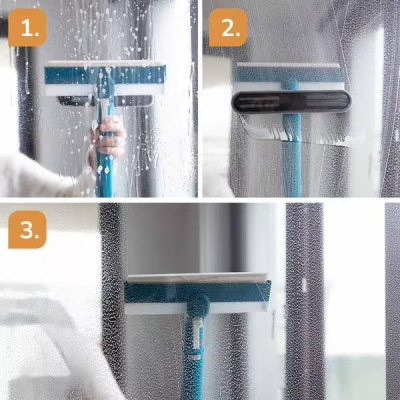 1.

2.

3.